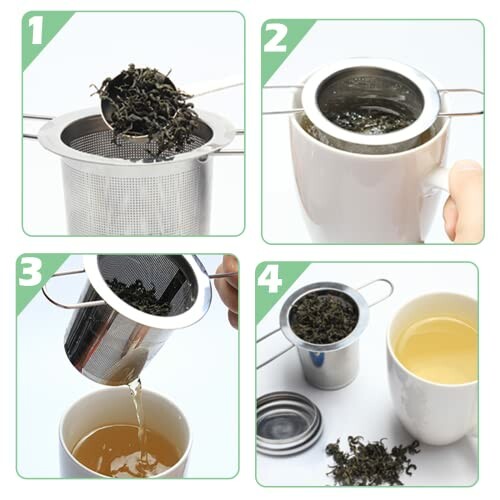 1

2

3

4